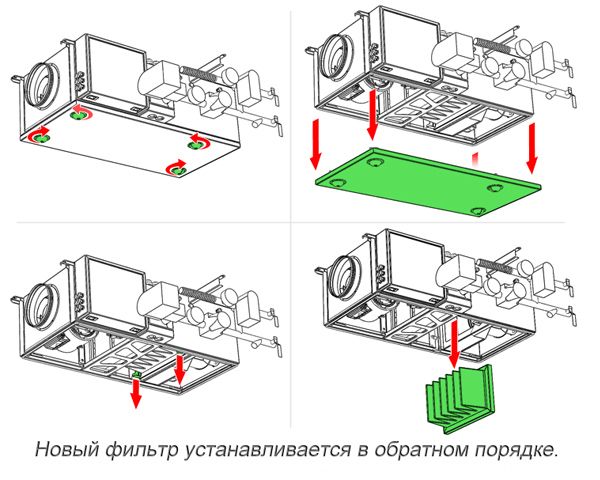 Новый фильтр устанавливается в обратном порядке.