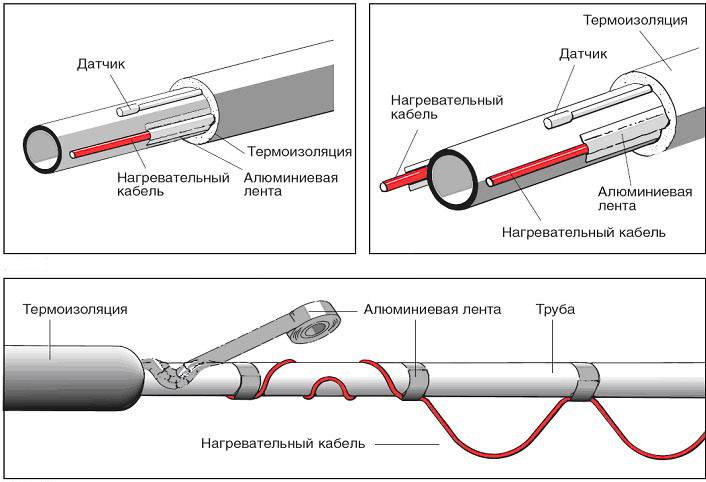 Датчик

Термоизоляция

Нагревательный кабель

Алюминиевая лента

Термоизоляция

Датчик

Нагревательный кабель

Алюминиевая лента

Нагревательный кабель

Термоизоляция

Алюминиевая лента

Труба

Нагревательный кабель