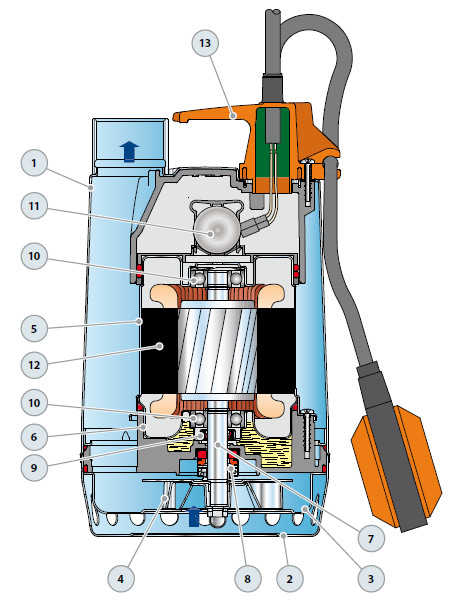 13
1
11
10
5
12
10
6
9
7
4
8
2
3