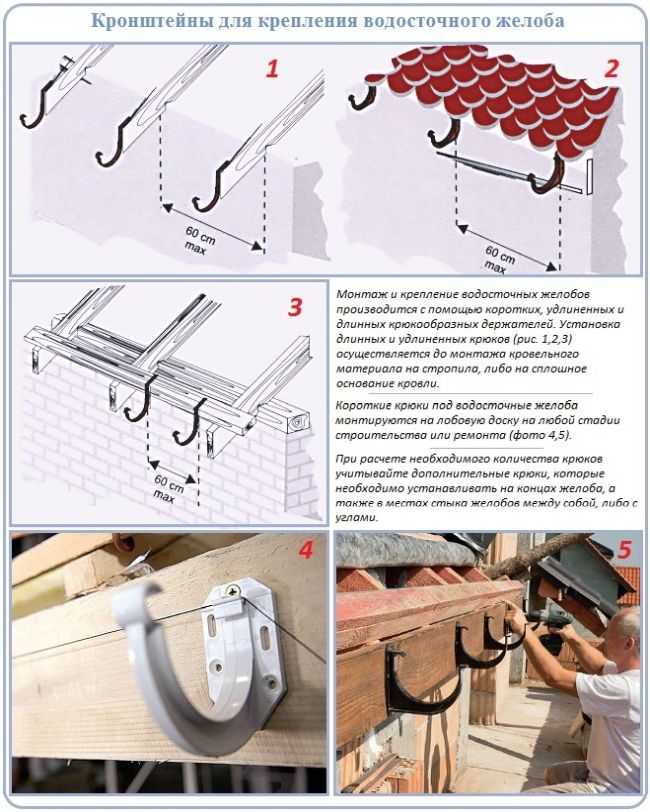 Кронштейны для крепления водосточного желоба

1

60 cm max

2

60 cm max

3

60 cm max

Монтаж и крепление водосточных желобов производится с помощью коротких, удлиненных и длинных крюкообразных держателей. Установка длинных и удлиненных крюков (рис. 1,2,3) осуществляется до монтажа кровельного материала на стропила, либо на сплошное основание кровли.

Короткие крюки под водосточные желоба монтируются на лобовую доску на любой стадии строительства или ремонта (фото 4,5).

При расчете необходимого количества крюков учитывайте дополнительные крюки, которые необходимо устанавливать на концах желоба, а также в местах стыка желобов между собой, либо с углами.

4

5