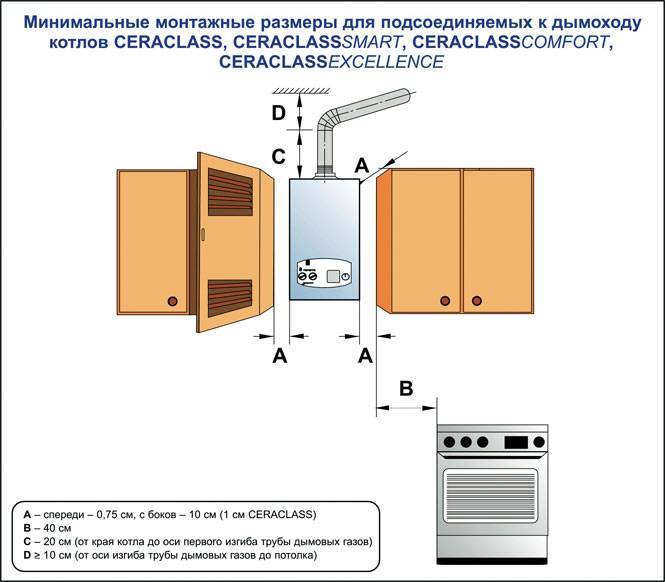 Минимальные монтажные размеры для подсоединяемых к дымоходу котлов CERACLASS, CERACLASSSMART, CERACLASSCOMFORT, CERACLASSEXCELLENCE

D

C

A

A

A

B

A – спереди – 0,75 см, с боков – 10 см (1 см CERACLASS)
B – 40 см
C – 20 см (от края котла до оси первого изгиба трубы дымовых газов)
D ≥ 10 см (от оси изгиба трубы дымовых газов до потолка)