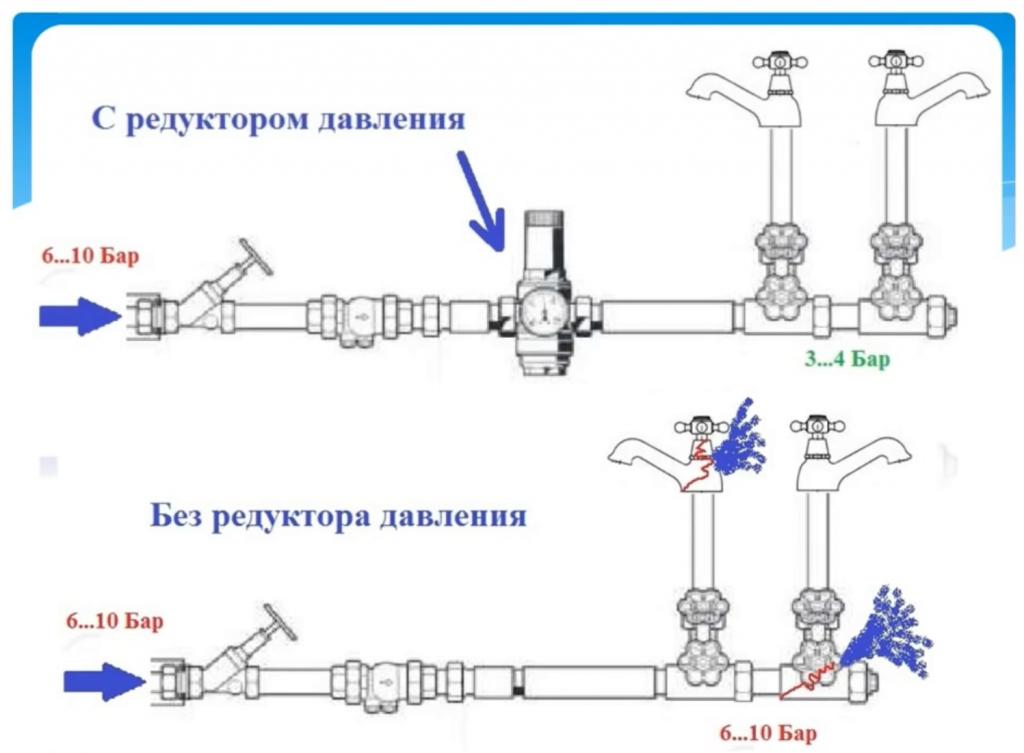 С редуктором давления

6...10 Бар

3...4 Бар

Без редуктора давления

6...10 Бар

6...10 Бар