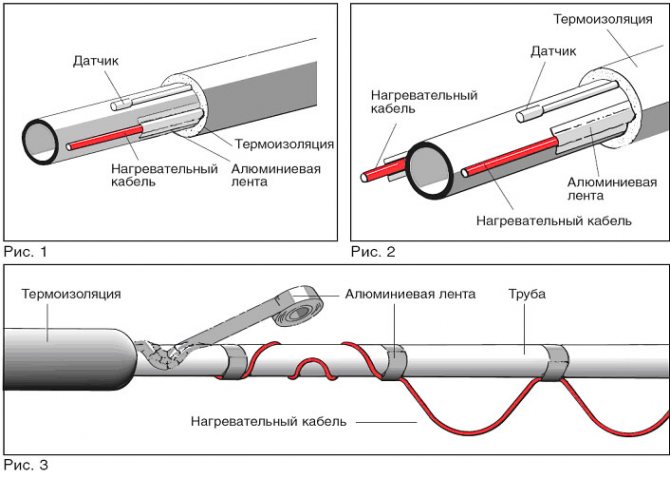 Датчик

Термоизоляция

Нагревательный кабель

Алюминиевая лента

Рис. 1

Термоизоляция

Датчик

Нагревательный кабель

Алюминиевая лента

Нагревательный кабель

Рис. 2

Термоизоляция

Алюминиевая лента

Труба

Нагревательный кабель

Рис. 3