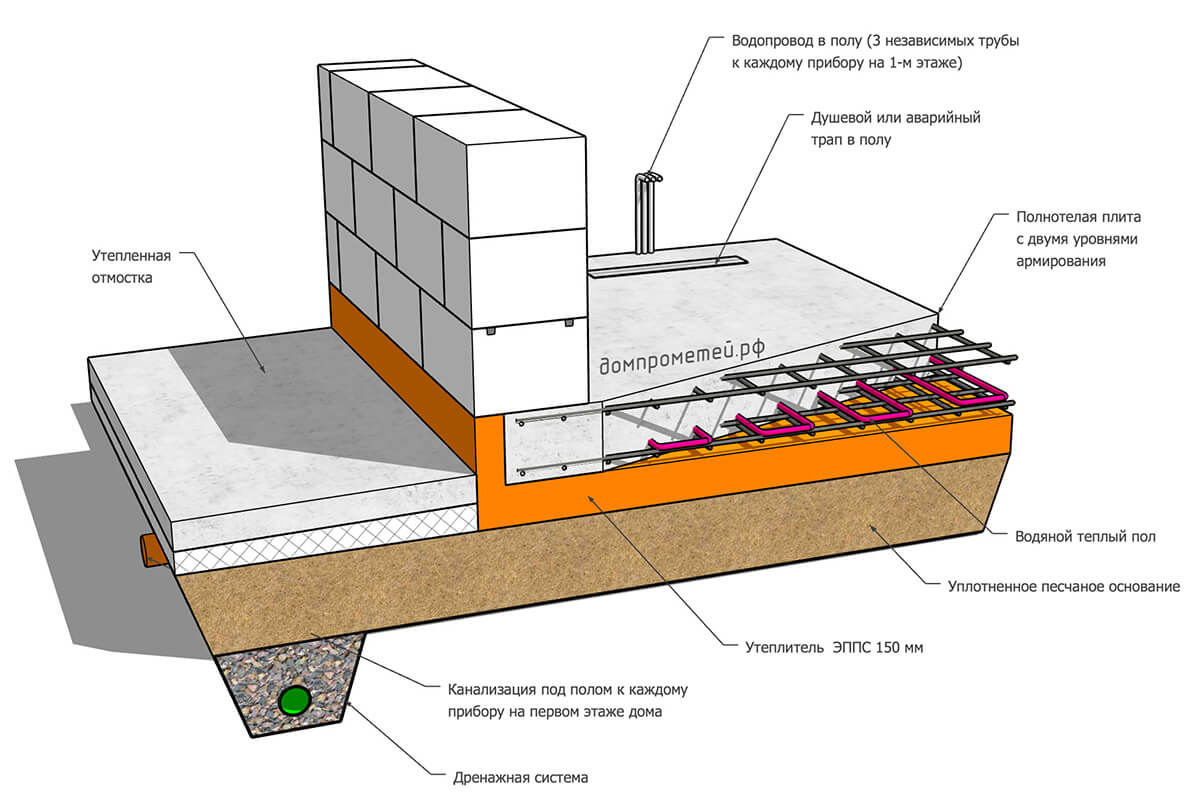 Водопровод в полу (3 независимых трубы к каждому прибору на 1-м этаже)

Душевой или аварийный трап в полу

Полнотелая плита с двумя уровнями армирования

Утепленная отмостка

домпрометей.рф

Водяной теплый пол

Уплотненное песчаное основание

Утеплитель ЭППС 150 мм

Канализация под полом к каждому прибору на первом этаже дома

Дренажная система