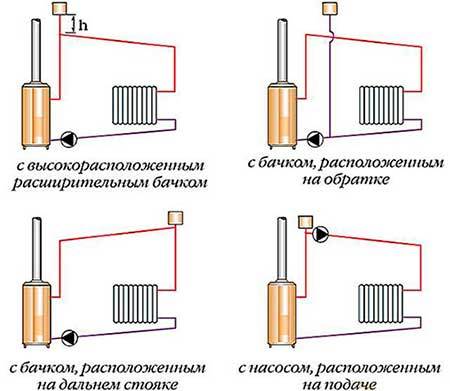 h

с высокорасположенным расширительным бачком

с бачком, расположенным на обратке

с бачком, расположенным на дальнем стояке

с насосом, расположенным на подаче