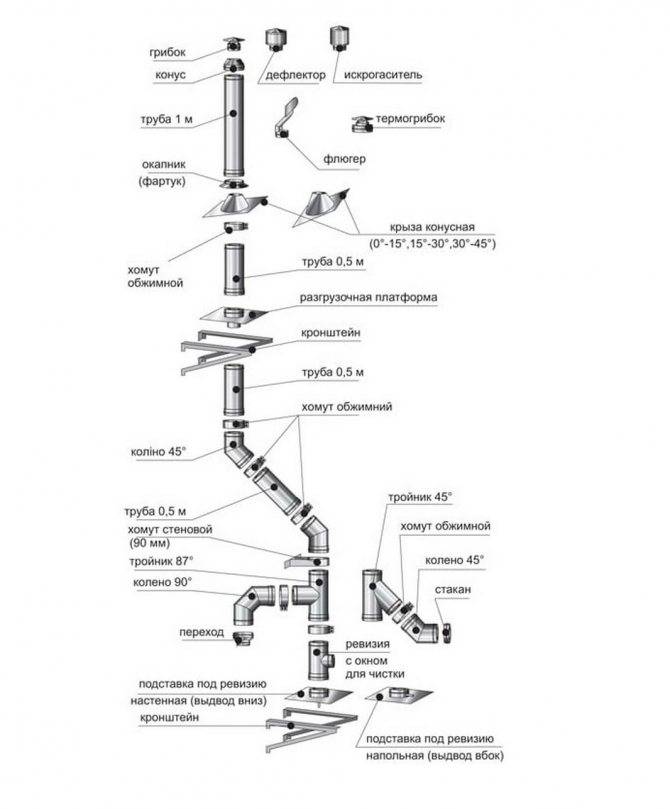 грибок
конус
дефлектор
искрогаситель
труба 1 м
термогрибок
флюгер
окапник (фартук)
крыза конусная (0°-15°,15°-30°,30°-45°)
хомут обжимной
труба 0,5 м
разгрузочная платформа
кронштейн
труба 0,5 м
хомут обжимний
коліно 45°
труба 0,5 м
хомут стеновой (90 мм)
тройник 87°
колено 90°
тройник 45°
хомут обжимной
колено 45°
стакан
переход
ревизия с окном для чистки
подставка под ревизию настенная (выдвод вниз)
кронштейн
подставка под ревизию напольная (выдвод вбок)