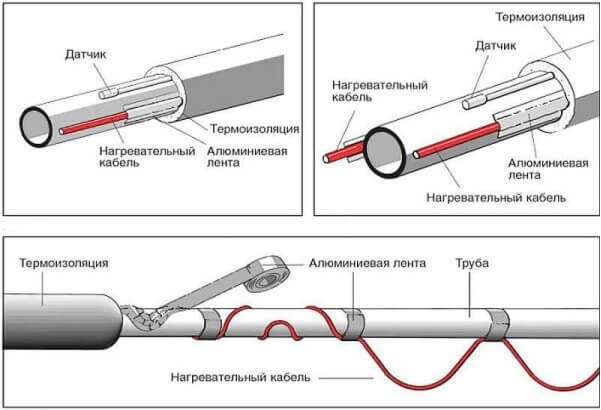 Датчик
Термоизоляция
Нагревательный кабель
Алюминиевая лента

Термоизоляция
Датчик
Нагревательный кабель
Алюминиевая лента
Нагревательный кабель

Термоизоляция
Алюминиевая лента
Труба
Нагревательный кабель