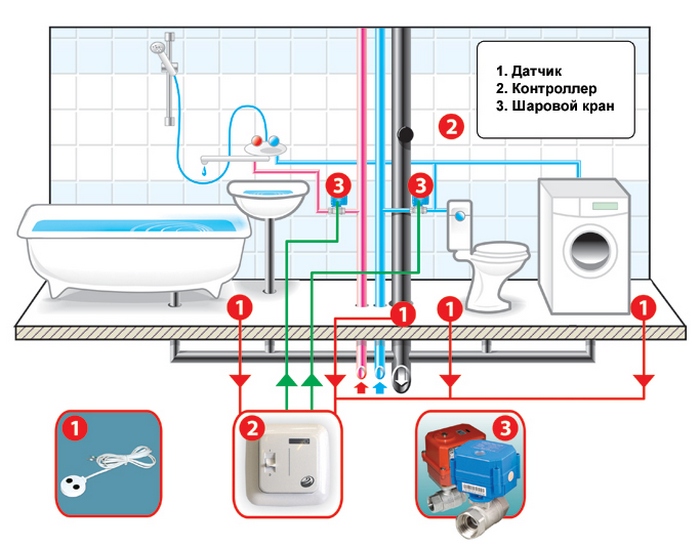 1. Датчик
2. Контроллер
3. Шаровой кран

2

3

3

1

1

1

1

1

2

3