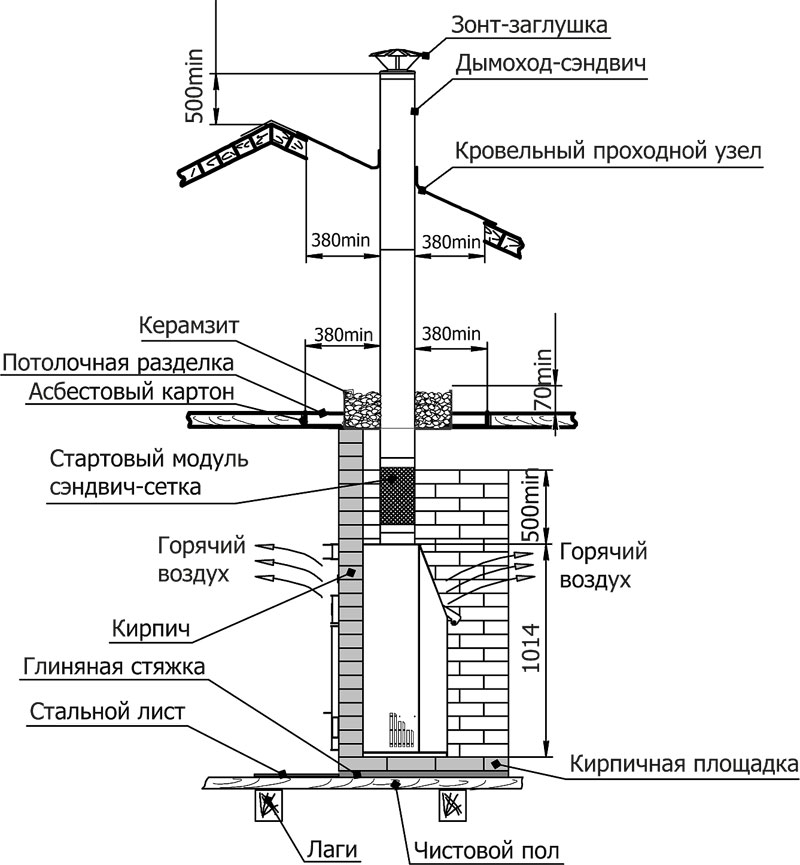 Зонт-заглушка
Дымоход-сэндвич
500min
Кровельный проходной узел
380min
380min
Керамзит
380min
380min
Потолочная разделка
Асбестовый картон
70min
Стартовый модуль сэндвич-сетка
500min
Горячий воздух
Горячий воздух
Кирпич
1014
Глиняная стяжка
Стальной лист
Кирпичная площадка
Лаги
Чистовой пол