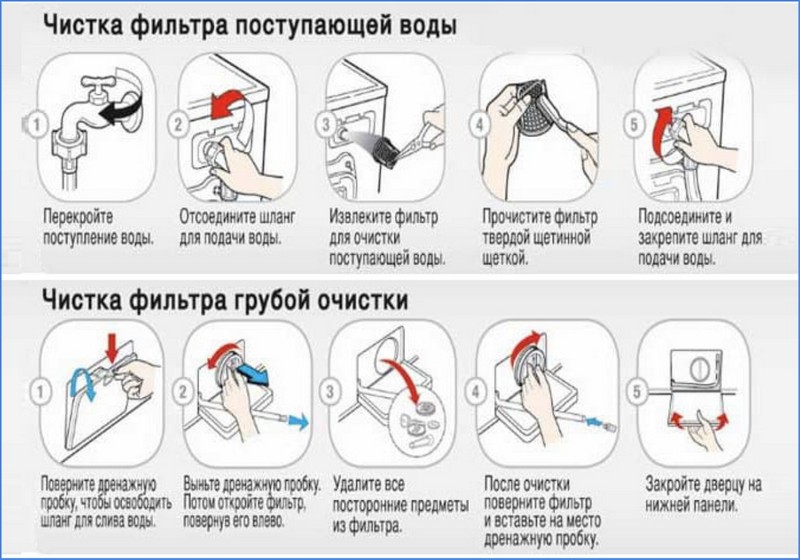 Чистка фильтра поступающей воды

1

Перекройте поступление воды.

2

Отсоедините шланг для подачи воды.

3

Извлеките фильтр для очистки поступающей воды.

4

Прочистите фильтр твердой щетинной щеткой.

5

Подсоедините и закрепите шланг для подачи воды.

Чистка фильтра грубой очистки

1

Поверните дренажную пробку, чтобы освободить шланг для слива воды.

2

Выньте дренажную пробку. Потом откройте фильтр, повернув его влево.

3

Удалите все посторонние предметы из фильтра.

4

После очистки поверните фильтр и вставьте на место дренажную пробку.

5

Закройте дверцу на нижней панели.