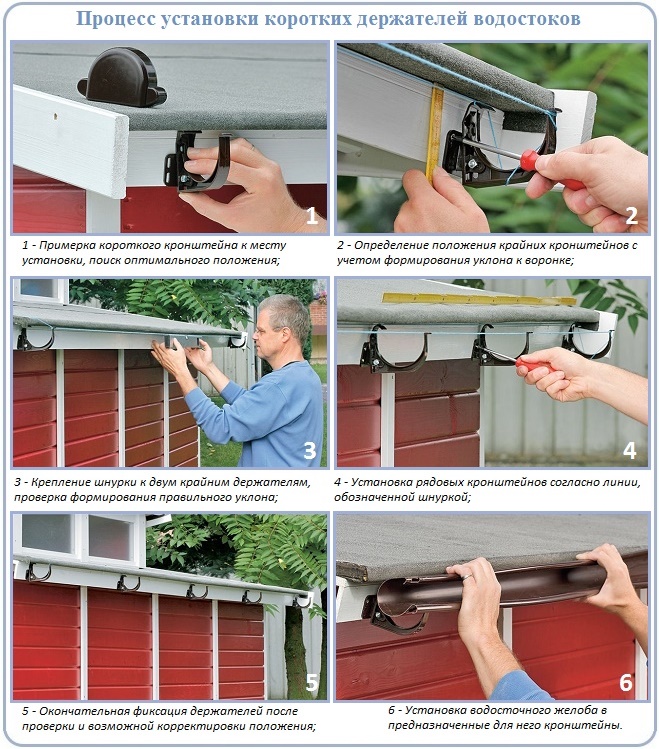 Процесс установки коротких держателей водостоков

1

1 - Примерка короткого кронштейна к месту установки, поиск оптимального положения;

2

2 - Определение положения крайних кронштейнов с учетом формирования уклона к воронке;

3

3 - Крепление шнурки к двум крайним держателям, проверка формирования правильного уклона;

4

4 - Установка рядовых кронштейнов согласно линии, обозначенной шнуркой;

5

5 - Окончательная фиксация держателей после проверки и возможной корректировки положения;

6

6 - Установка водосточного желоба в предназначенные для него кронштейны.