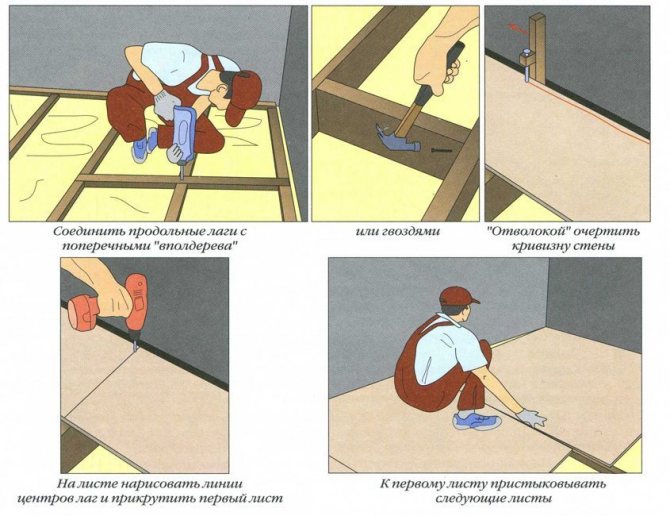 Соединить продольные лаги с поперечными "вполдерева"

или гвоздями

"Отволокой" очертить кривизну стены

На листе нарисовать линии центров лаг и прикрутить первый лист

К первому листу пристыковывать следующие листы