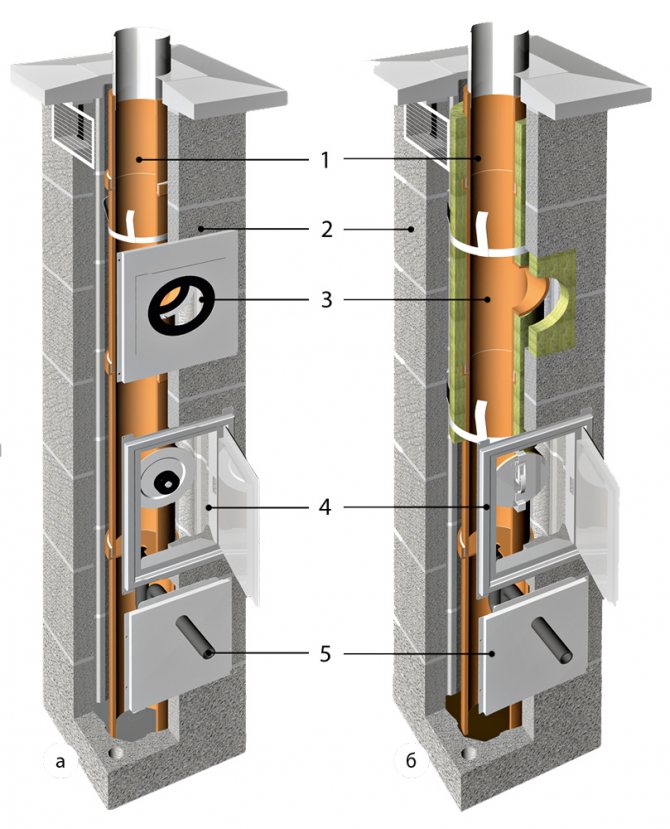 1
2
3
4
5
а
б