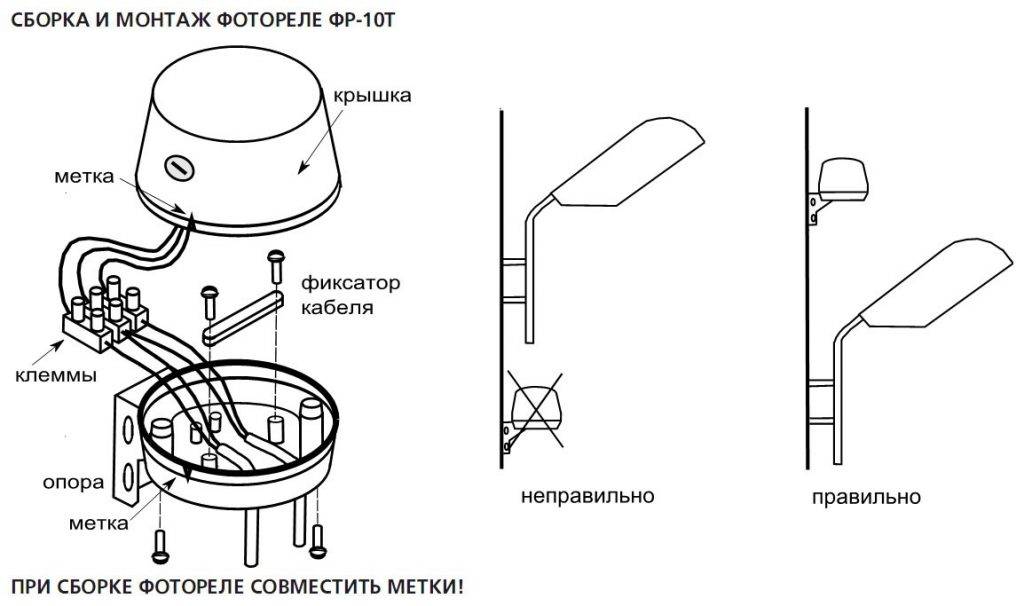 СБОРКА И МОНТАЖ ФОТОРЕЛЕ ФР-10Т

крышка

метка

фиксатор кабеля

клеммы

опора

метка

неправильно

правильно

ПРИ СБОРКЕ ФОТОРЕЛЕ СОВМЕСТИТЬ МЕТКИ!