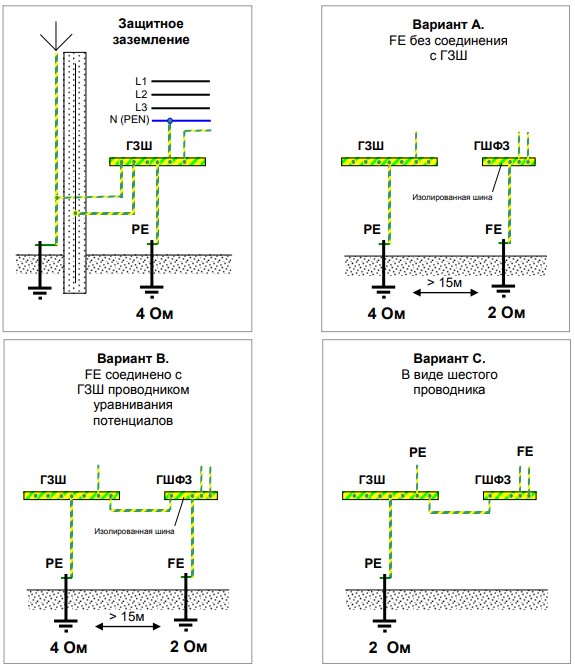 Защитное заземление

L1
L2
L3
N (PEN)

ГЗШ

PE

4 Ом

Вариант А.
FE без соединения с ГЗШ

ГЗШ

ГШФЗ

Изолированная шина

PE

FE

> 15м

4 Ом

2 Ом

Вариант В.
FE соединено с ГЗШ проводником уравнивания потенциалов

ГЗШ

ГШФЗ

Изолированная шина

PE

FE

> 15м

4 Ом

2 Ом

Вариант С.
В виде шестого проводника

PE

FE

ГЗШ

ГШФЗ

PE

2 Ом