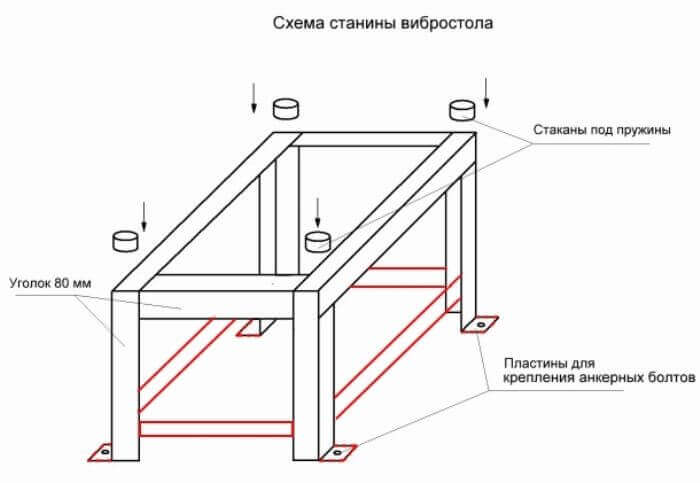 Схема станины вибростола

Стаканы под пружины

Уголок 80 мм

Пластины для крепления анкерных болтов