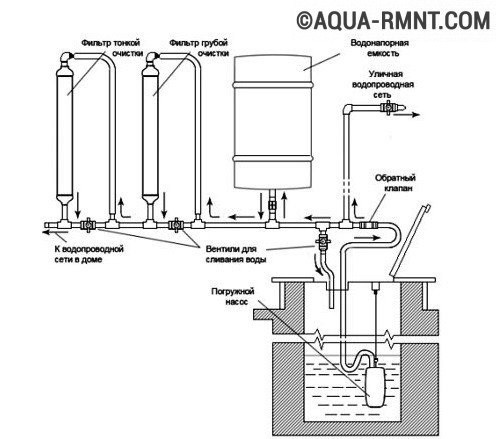 ©AQUA-RMNT.COM

Фильтр тонкой очистки

Фильтр грубой очистки

Водонапорная емкость

Уличная водопроводная сеть

Обратный клапан

К водопроводной сети в доме

Вентили для сливания воды

Погружной насос