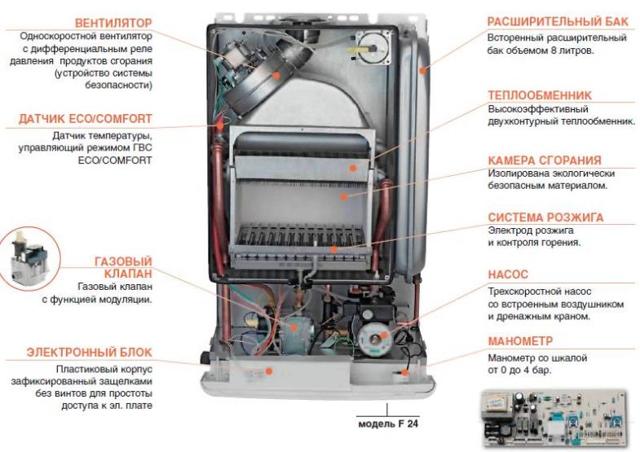 ВЕНТИЛЯТОР
Односкоростной вентилятор с дифференциальным реле давления продуктов сгорания (устройство системы безопасности)

ДАТЧИК ECO/COMFORT
Датчик температуры, управляющий режимом ГВС ECO/COMFORT

ГАЗОВЫЙ КЛАПАН
Газовый клапан с функцией модуляции.

ЭЛЕКТРОННЫЙ БЛОК
Пластиковый корпус зафиксированный защелками без винтов для простоты доступа к эл. плате

РАСШИРИТЕЛЬНЫЙ БАК
Встроенный расширительный бак объемом 8 литров.

ТЕПЛООБМЕННИК
Высокоэффективный двухконтурный теплообменник.

КАМЕРА СГОРАНИЯ
Изолирована экологически безопасным материалом.

СИСТЕМА РОЗЖИГА
Электрод розжига и контроля горения.

НАСОС
Трехскоростной насос со встроенным воздушником и дренажным краном.

МАНОМЕТР
Манометр со шкалой от 0 до 4 бар.

модель F 24