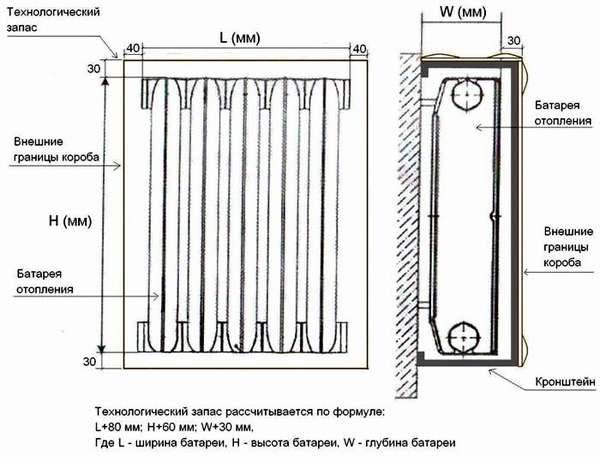 Технологический запас

40

L (мм)

40

30

Внешние границы короба

H (мм)

Батарея отопления

30

W (мм)

30

Батарея отопления

Внешние границы короба

Кронштейн

Технологический запас рассчитывается по формуле:
L+80 мм; H+60 мм; W+30 мм,
Где L - ширина батареи, H - высота батареи, W - глубина батареи