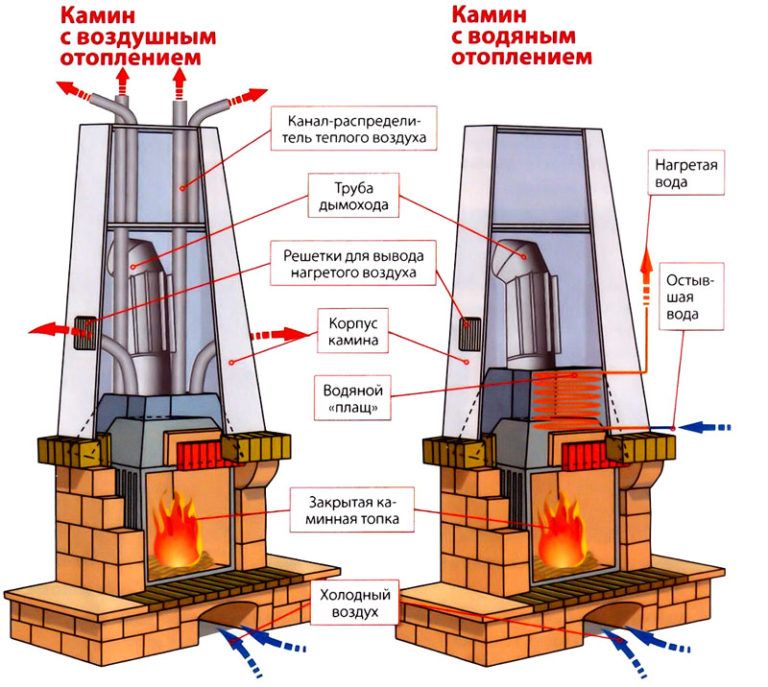 Камин с воздушным отоплением

Камин с водяным отоплением

Канал-распределитель теплого воздуха

Труба дымохода

Решетки для вывода нагретого воздуха

Корпус камина

Водяной «плащ»

Закрытая каминная топка

Холодный воздух

Нагретая вода

Остывшая вода