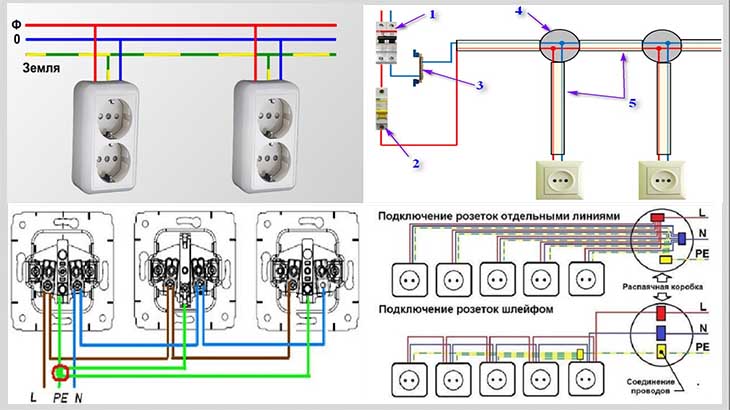 Ф
0
Земля

1
4
3
5
2

L
PE
N

Подключение розеток отдельными линиями
L
N
PE
Распаячная коробка
Подключение розеток шлейфом
L
N
PE
Соединение проводов