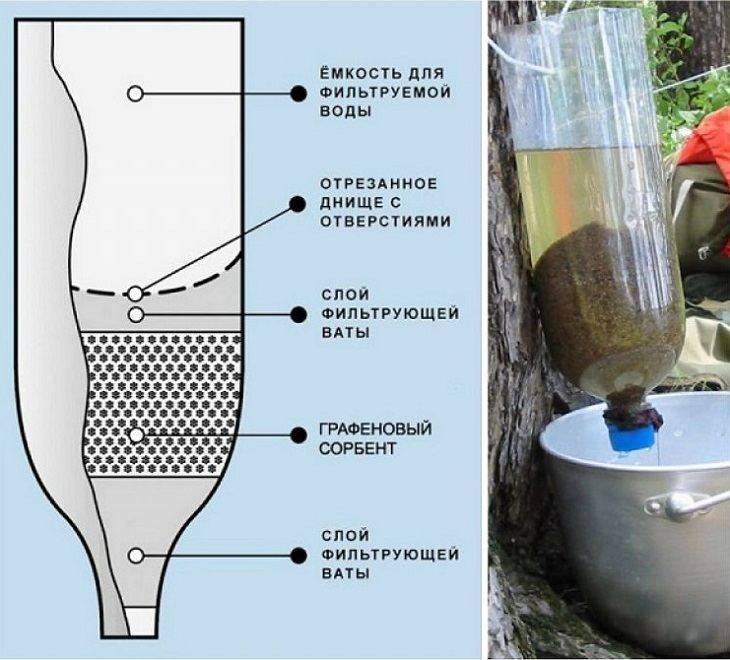 ЁМКОСТЬ ДЛЯ ФИЛЬТРУЕМОЙ ВОДЫ

ОТРЕЗАННОЕ ДНИЩЕ С ОТВЕРСТИЯМИ

СЛОЙ ФИЛЬТРУЮЩЕЙ ВАТЫ

ГРАФЕНОВЫЙ СОРБЕНТ

СЛОЙ ФИЛЬТРУЮЩЕЙ ВАТЫ