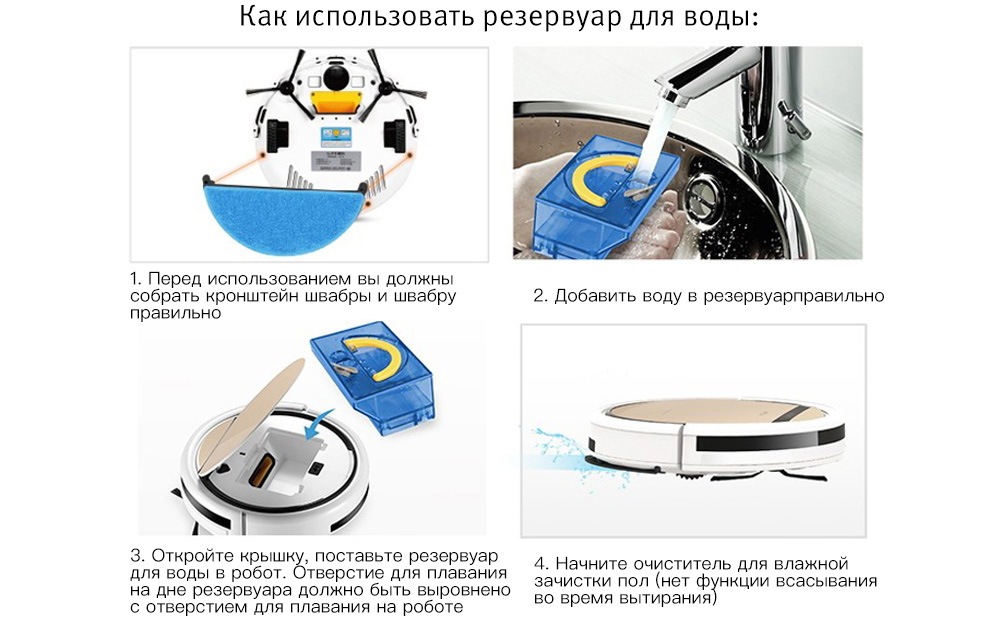 Как использовать резервуар для воды:

1. Перед использованием вы должны собрать кронштейн швабры и швабру правильно

2. Добавить воду в резервуарправильно

3. Откройте крышку, поставьте резервуар для воды в робот. Отверстие для плавания на дне резервуара должно быть выровнено с отверстием для плавания на роботе

4. Начните очиститель для влажной зачистки пол (нет функции всасывания во время вытирания)