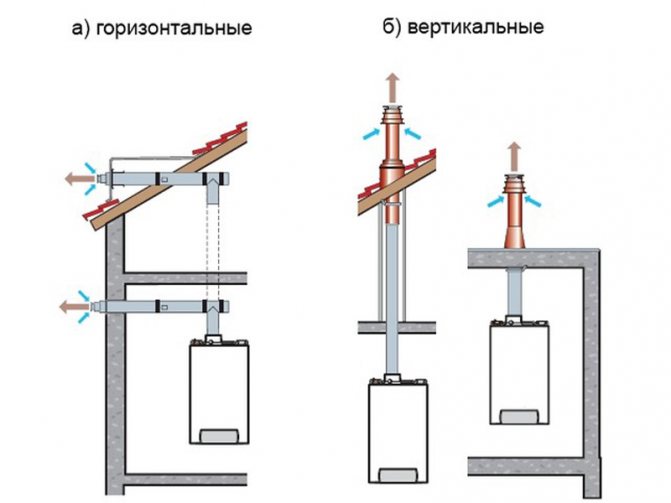 а) горизонтальные

б) вертикальные