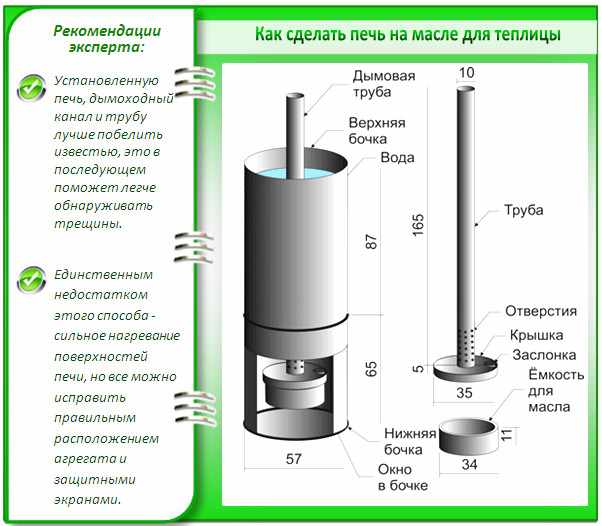 Рекомендации эксперта:

Установленную печь, дымоходный канал и трубу лучше побелить известью, это в последующем поможет легче обнаруживать трещины.

Единственным недостатком этого способа - сильное нагревание поверхностей печи, но все можно исправить правильным расположением агрегата и защитными экранами.

Как сделать печь на масле для теплицы

Дымовая труба
Верхняя бочка
Вода
87
65
57
Нижняя бочка
Окно в бочке

10
165
Труба
Отверстия
Крышка
Заслонка
5
35
Ёмкость для масла
11
34