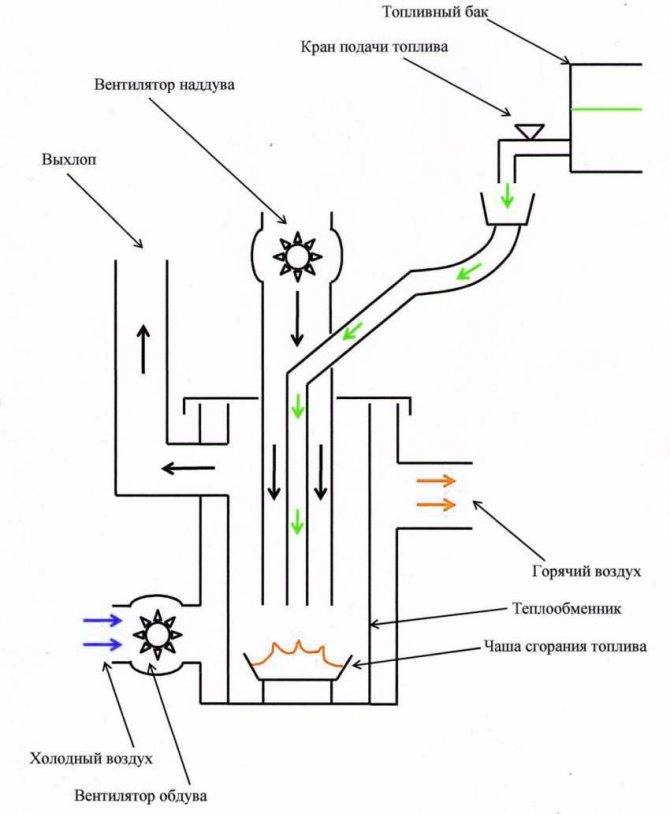 Топливный бак

Кран подачи топлива

Вентилятор наддува

Выхлоп

Горячий воздух

Теплообменник

Чаша сгорания топлива

Холодный воздух

Вентилятор обдува