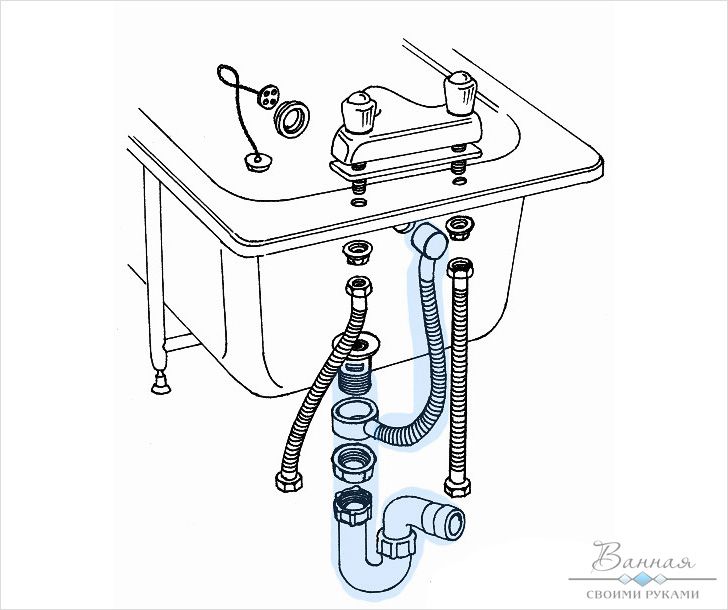 Ванная
СВОИМИ РУКАМИ