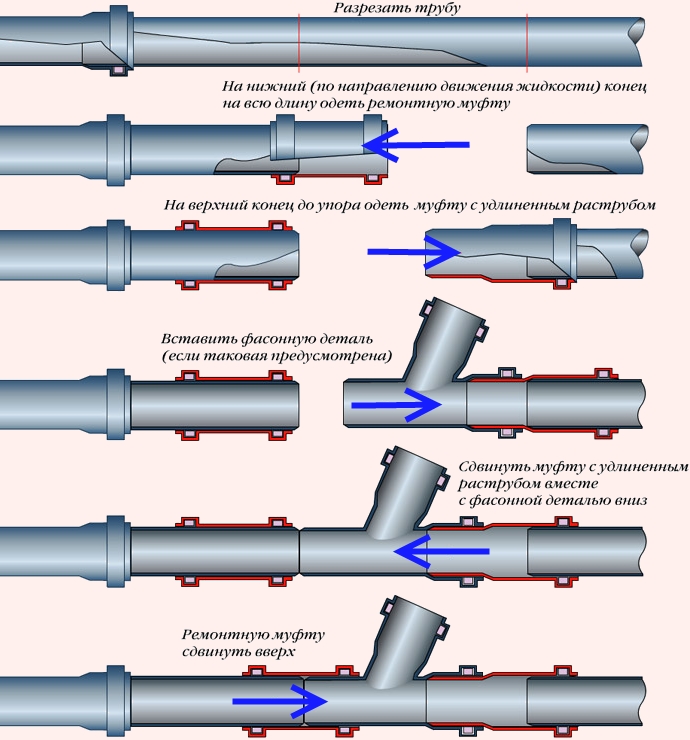 Разрезать трубу

На нижний (по направлению движения жидкости) конец на всю длину одеть ремонтную муфту

На верхний конец до упора одеть муфту с удлиненным раструбом

Вставить фасонную деталь (если таковая предусмотрена)

Сдвинуть муфту с удлиненным раструбом вместе с фасонной деталью вниз

Ремонтную муфту сдвинуть вверх