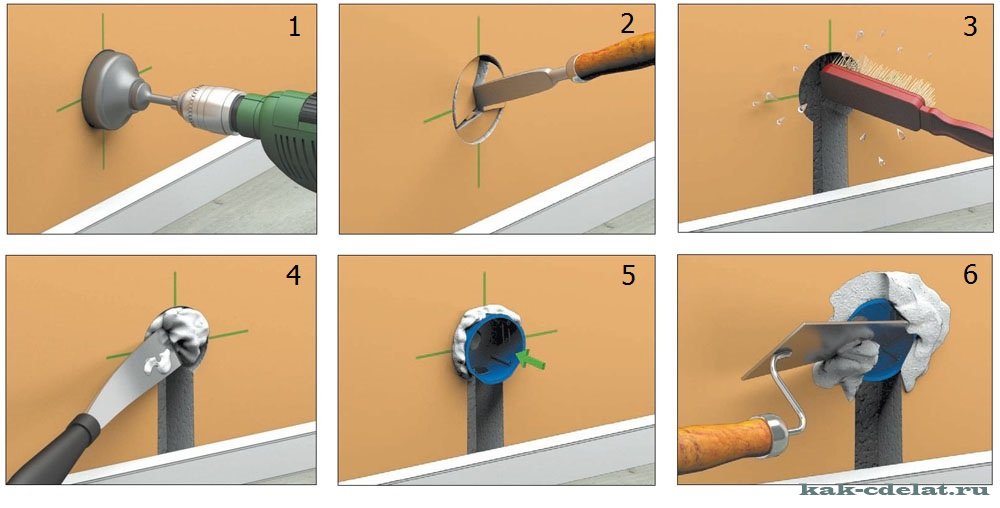 1

2

3

4

5

6

kak-cdelat.ru