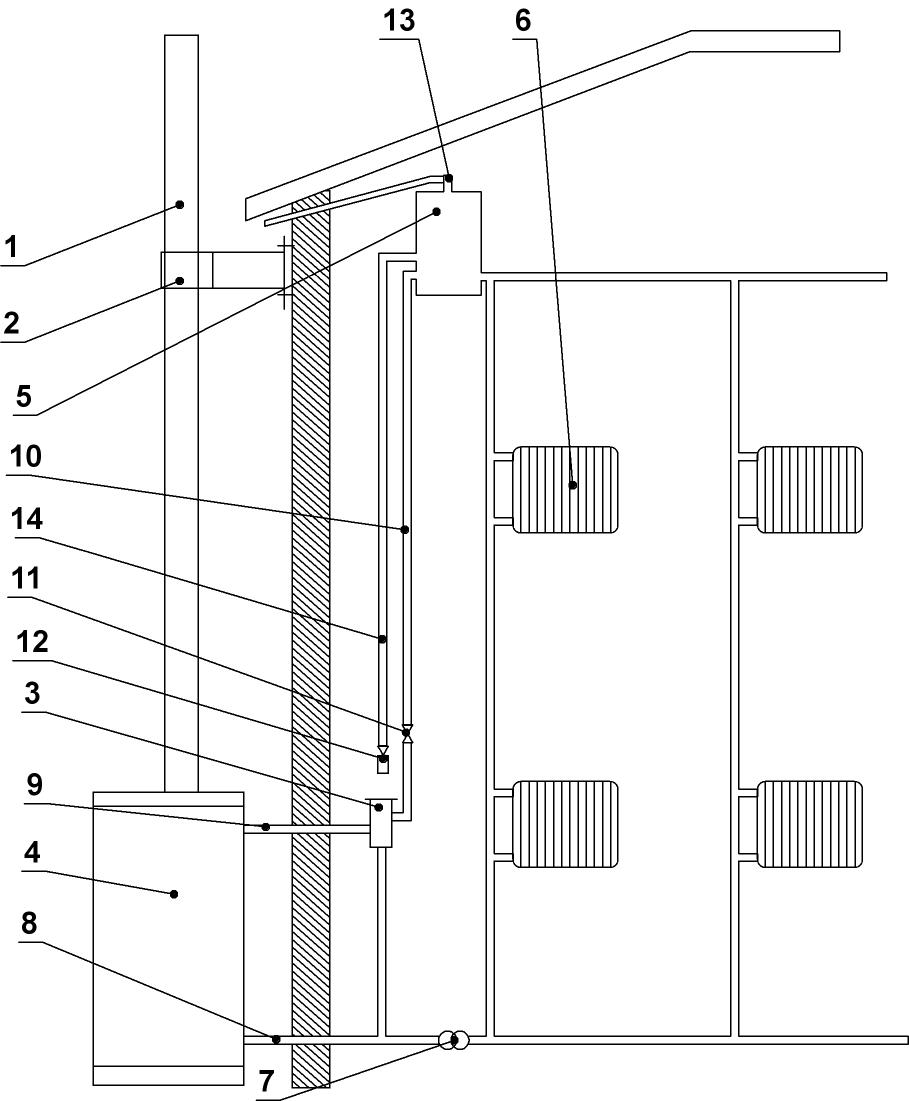 13
6
1
2
5
10
14
11
12
3
9
4
8
7