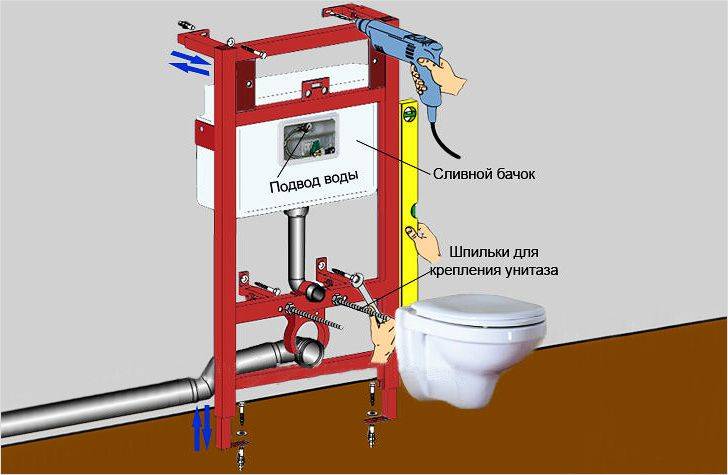 Подвод воды

Сливной бачок

Шпильки для крепления унитаза