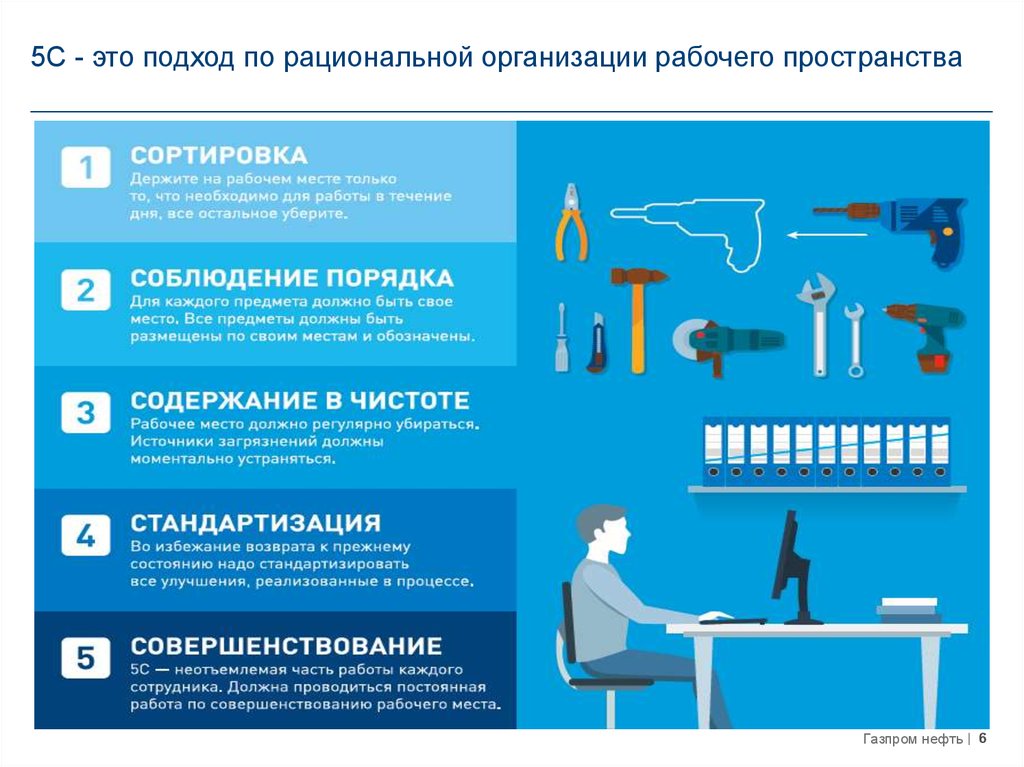 5С - это подход по рациональной организации рабочего пространства

1 СОРТИРОВКА
Держите на рабочем месте только то, что необходимо для работы в течение дня, все остальное уберите.

2 СОБЛЮДЕНИЕ ПОРЯДКА
Для каждого предмета должно быть свое место. Все предметы должны быть размещены по своим местам и обозначены.

3 СОДЕРЖАНИЕ В ЧИСТОТЕ
Рабочее место должно регулярно убираться. Источники загрязнений должны моментально устраняться.

4 СТАНДАРТИЗАЦИЯ
Во избежание возврата к прежнему состоянию надо стандартизировать все улучшения, реализованные в процессе.

5 СОВЕРШЕНСТВОВАНИЕ
5С — неотъемлемая часть работы каждого сотрудника. Должна проводиться постоянная работа по совершенствованию рабочего места.

Газпром нефть | 6