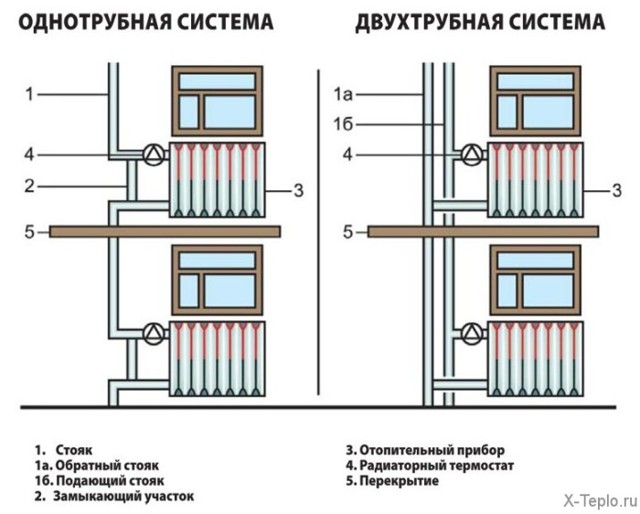 ОДНОТРУБНАЯ СИСТЕМА

1
4
2
3
5

ДВУХТРУБНАЯ СИСТЕМА

1а
1б
4
3
5

1. Стояк
1а. Обратный стояк
1б. Подающий стояк
2. Замыкающий участок

3. Отопительный прибор
4. Радиаторный термостат
5. Перекрытие

X-Teplo.ru