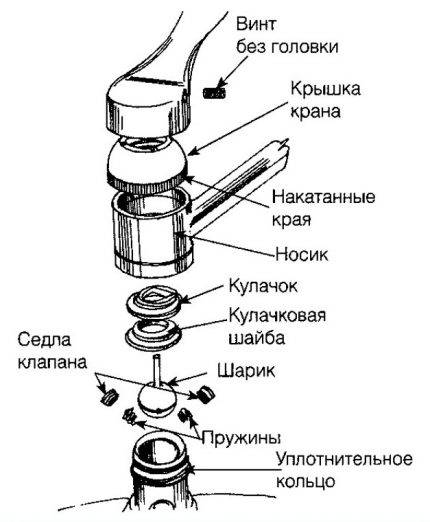 Винт без головки

Крышка крана

Накатанные края

Носик

Кулачок

Кулачковая шайба

Седла клапана

Шарик

Пружины

Уплотнительное кольцо