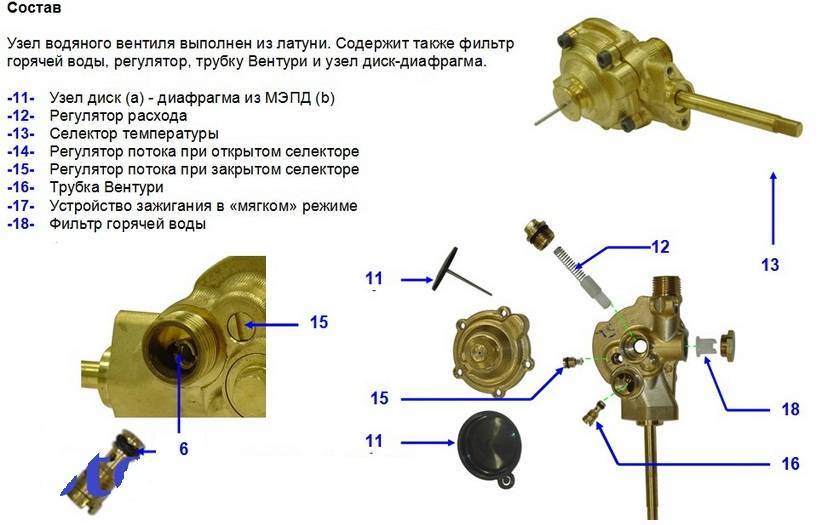 Состав

Узел водяного вентиля выполнен из латуни. Содержит также фильтр горячей воды, регулятор, трубку Вентури и узел диск-диафрагма.

-11- Узел диск (a) - диафрагма из МЭПД (b)
-12- Регулятор расхода
-13- Селектор температуры
-14- Регулятор потока при открытом селекторе
-15- Регулятор потока при закрытом селекторе
-16- Трубка Вентури
-17- Устройство зажигания в «мягком» режиме
-18- Фильтр горячей воды

15

6

13

12

11

15

18

11

16