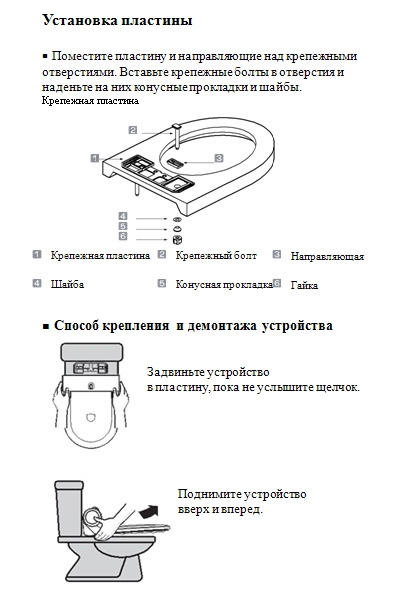 Установка пластины

▪ Поместите пластину и направляющие над крепежными отверстиями. Вставьте крепежные болты в отверстия и наденьте на них конусные прокладки и шайбы.
Крепежная пластина

2
1
3
4
5
6

1 Крепежная пластина
2 Крепежный болт
3 Направляющая
4 Шайба
5 Конусная прокладка
6 Гайка

▪ Способ крепления и демонтажа устройства

Задвиньте устройство в пластину, пока не услышите щелчок.

Поднимите устройство вверх и вперед.