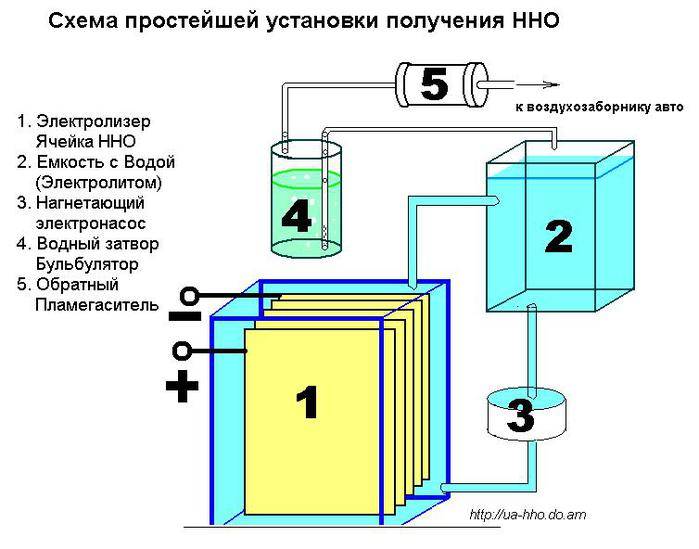 Схема простейшей установки получения ННО

1. Электролизер
Ячейка ННО
2. Емкость с Водой
(Электролитом)
3. Нагнетающий
электронасос
4. Водный затвор
Бульбулятор
5. Обратный
Пламегаситель

5

к воздухозаборнику авто

4

2

−

+

1

3

http://ua-hho.do.am