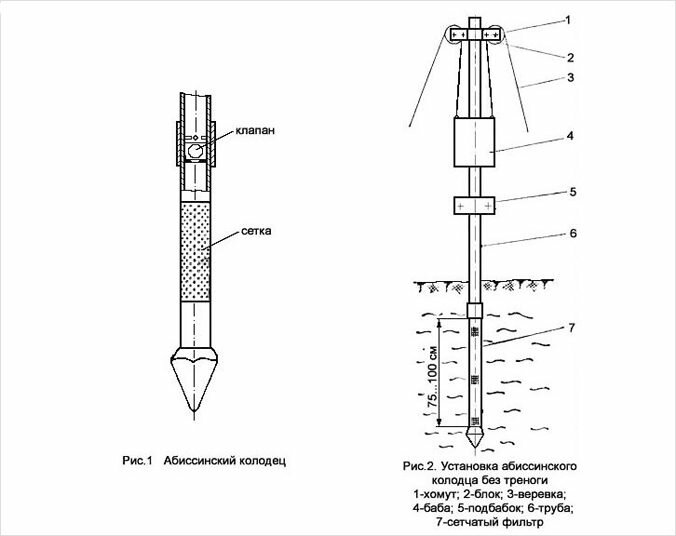 клапан

сетка

Рис.1 Абиссинский колодец

1
2
3
4
5
6
7

75...100 см

Рис.2. Установка абиссинского колодца без треноги
1-хомут; 2-блок; 3-веревка; 4-баба; 5-подбабок; 6-труба; 7-сетчатый фильтр