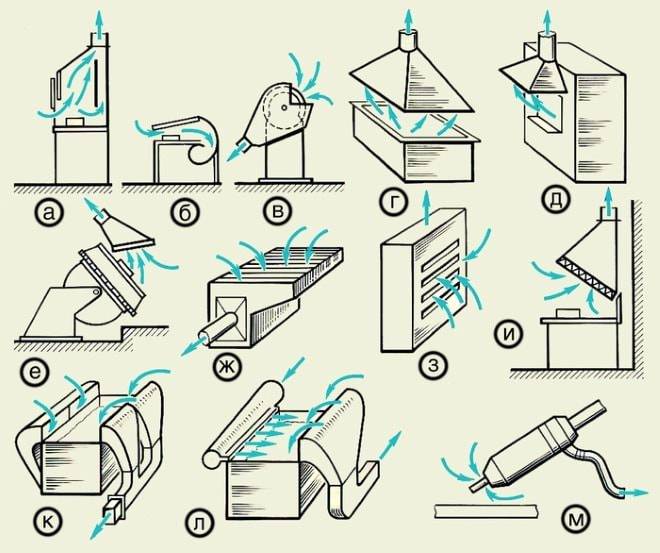 а б в г д
е ж з и
к л м