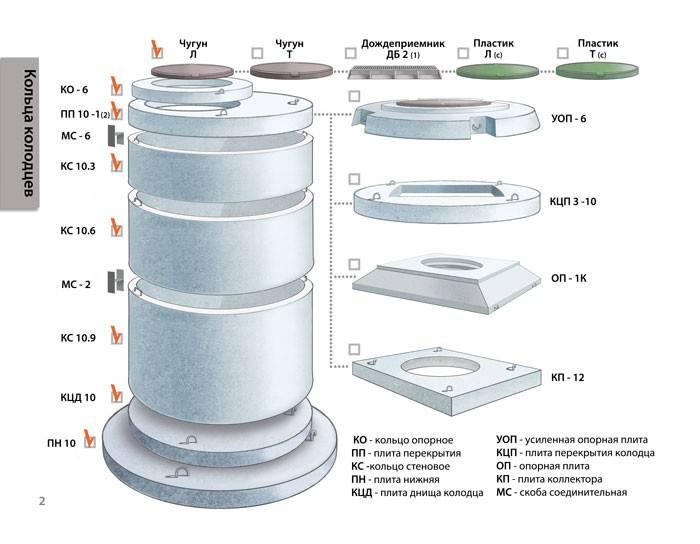 Кольца колодцев

Чугун Л

Чугун Т

Дождеприемник ДБ 2 (1)

Пластик Л (с)

Пластик Т (с)

КО - 6

ПП 10 -1(2)

МС - 6

КС 10.3

КС 10.6

МС - 2

КС 10.9

КЦД 10

ПН 10

УОП - 6

КЦП 3 -10

ОП - 1К

КП - 12

КО - кольцо опорное
ПП - плита перекрытия
КС -кольцо стеновое
ПН - плита нижняя
КЦД - плита днища колодца

УОП - усиленная опорная плита
КЦП - плита перекрытия колодца
ОП - опорная плита
КП - плита коллектора
МС - скоба соединительная

2