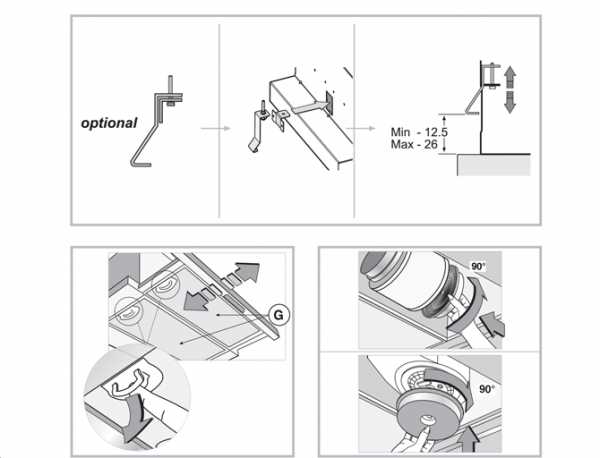 optional

Min - 12.5
Max - 26

G

90°

90°