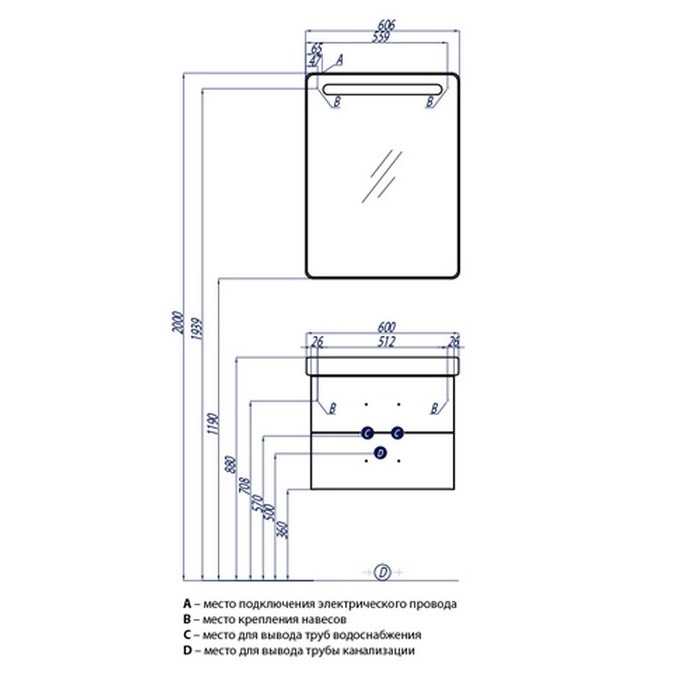 606
559
65
47
A
B
B
2000
1939
1190
600
26
512
26
B
B
C
C
D
880
708
570
500
360
D

A – место подключения электрического провода
B – место крепления навесов
C – место для вывода труб водоснабжения
D – место для вывода трубы канализации