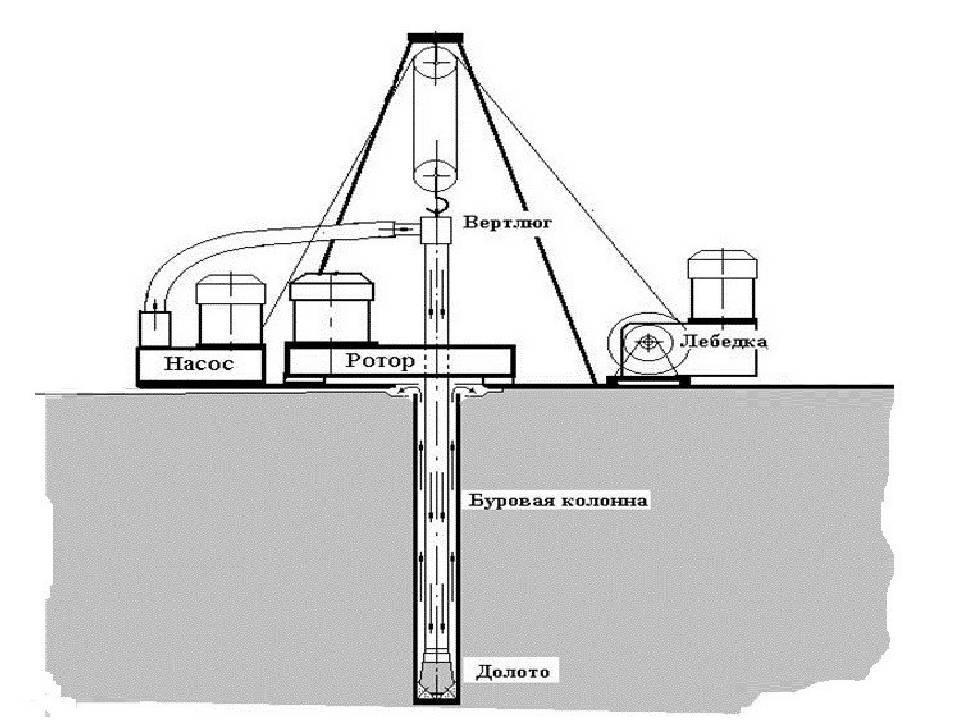 Вертлюг

Насос

Ротор

Лебедка

Буровая колонна

Долото