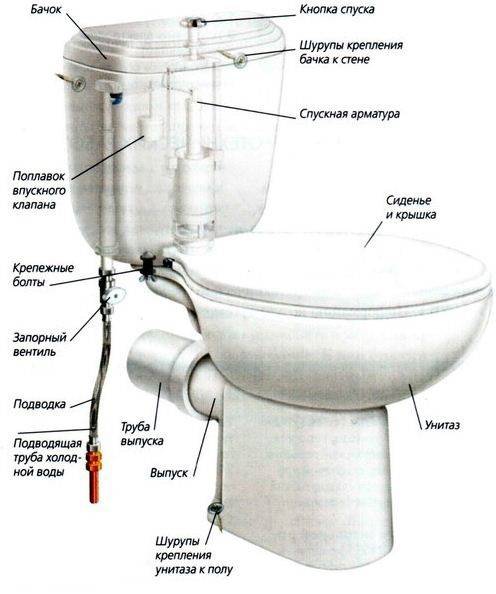 Бачок

Кнопка спуска

Шурупы крепления бачка к стене

Спускная арматура

Поплавок впускного клапана

Сиденье и крышка

Крепежные болты

Запорный вентиль

Подводка

Подводящая труба холодной воды

Труба выпуска

Выпуск

Унитаз

Шурупы крепления унитаза к полу