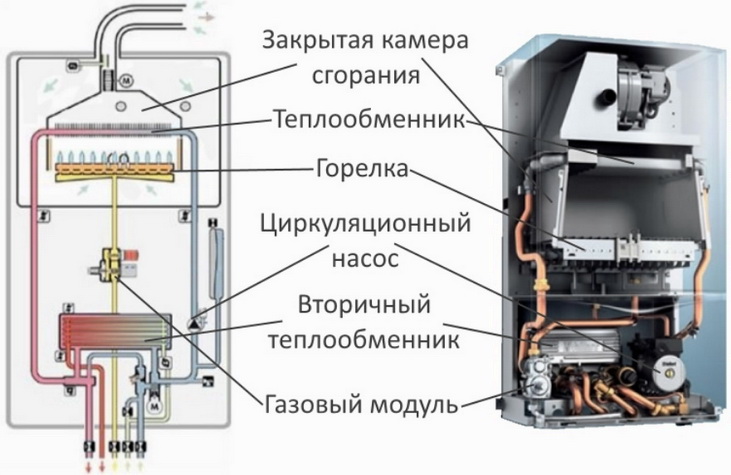 Закрытая камера сгорания

Теплообменник

Горелка

Циркуляционный насос

Вторичный теплообменник

Газовый модуль