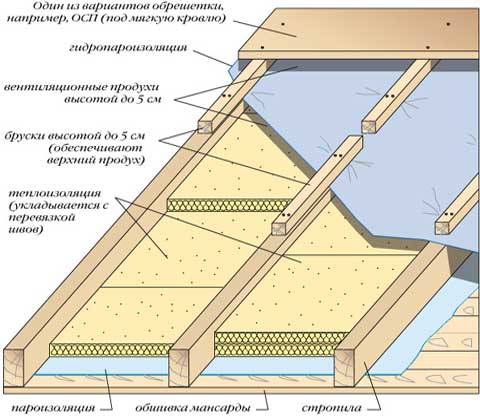 Один из вариантов обрешетки, например, ОСП (под мягкую кровлю)

гидропароизоляция

вентиляционные продухи высотой до 5 см

бруски высотой до 5 см (обеспечивают верхний продух)

теплоизоляция (укладывается с перевязкой швов)

пароизоляция

обшивка мансарды

стропила